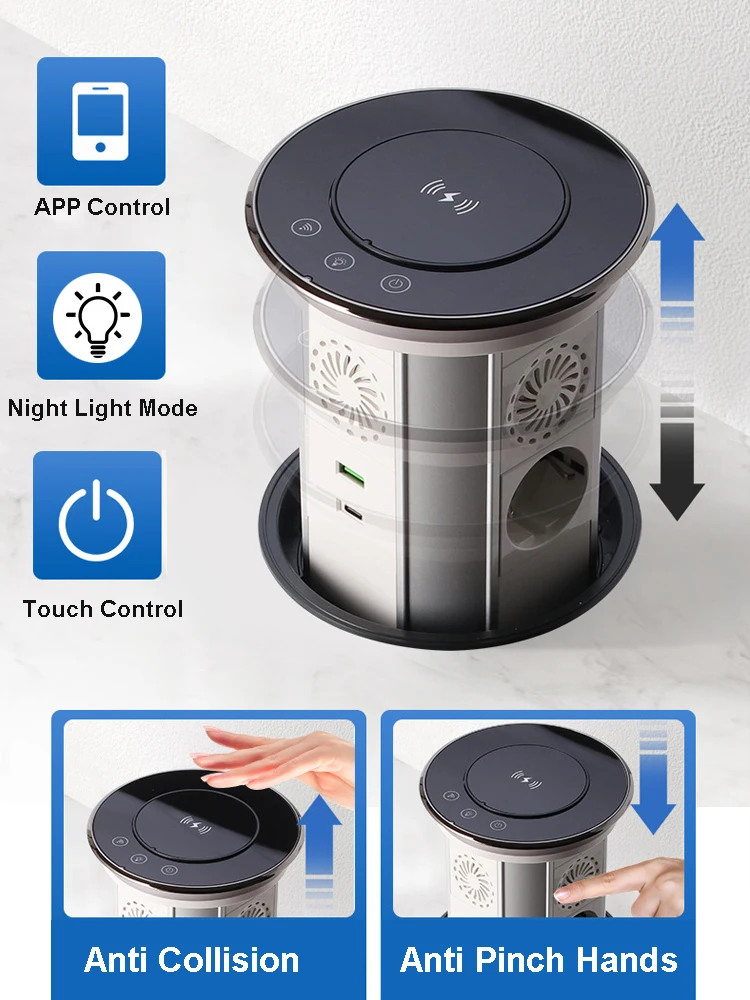 APP Control

Night Light Mode

Touch Control

Anti Collision

Anti Pinch Hands